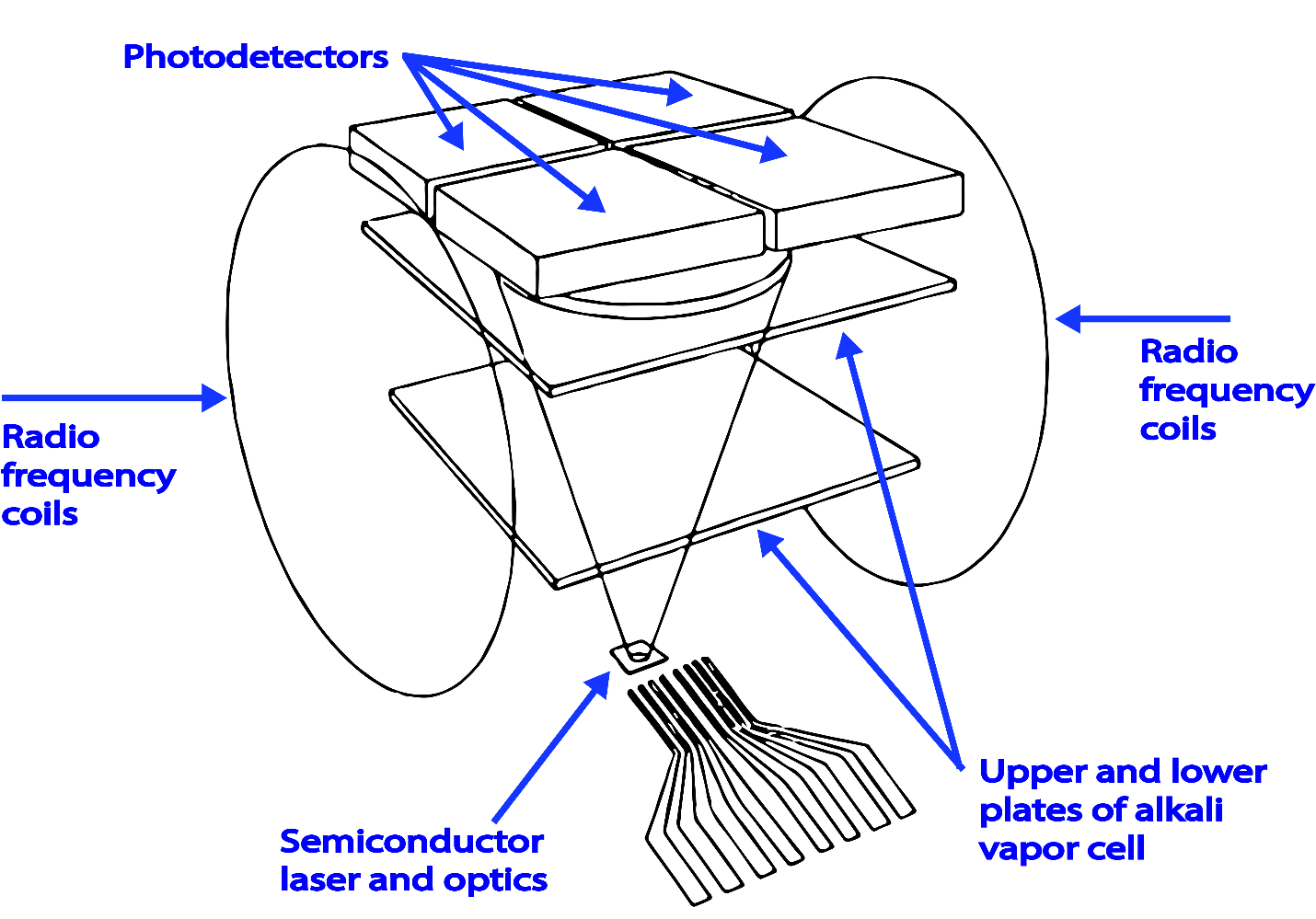 Photodetectors

Radio frequency coils

Radio frequency coils

Upper and lower plates of alkali vapor cell

Semiconductor laser and optics